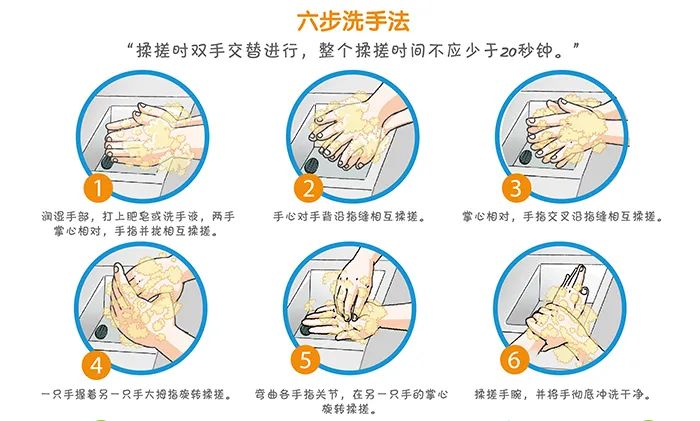 六步洗手法

“揉搓时双手交替进行，整个揉搓时间不应少于20秒钟。”

1

润湿手部，打上肥皂或洗手液，两手掌心相对，手指并拢相互揉搓。

2

手心对手背沿指缝相互揉搓。

3

掌心相对，手指交叉沿指缝相互揉搓。

4

一只手握着另一只手大拇指旋转揉搓。

5

弯曲各手指关节，在另一只手的掌心旋转揉搓。

6

揉搓手腕，并将手彻底冲洗干净。